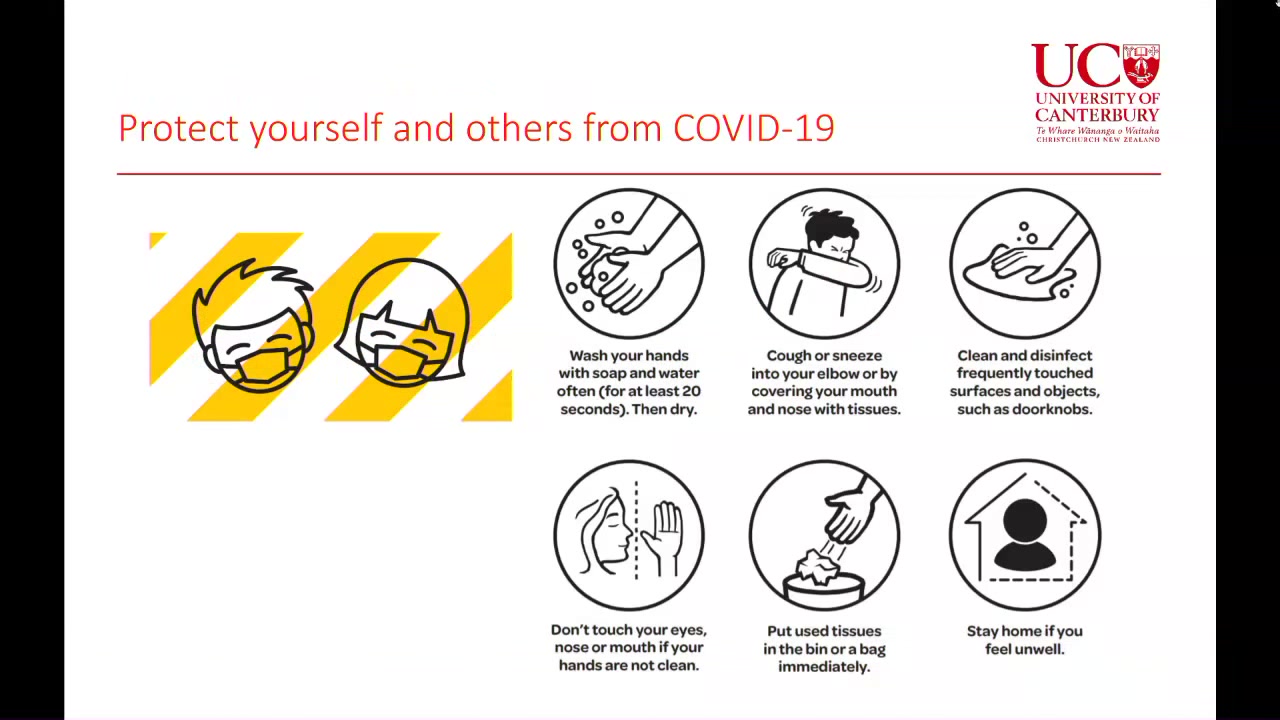 UC
UNIVERSITY OF CANTERBURY
Te Whare Wānanga o Waitaha
CHRISTCHURCH NEW ZEALAND

Protect yourself and others from COVID-19

Wash your hands with soap and water often (for at least 20 seconds). Then dry.

Cough or sneeze into your elbow or by covering your mouth and nose with tissues.

Clean and disinfect frequently touched surfaces and objects, such as doorknobs.

Don't touch your eyes, nose or mouth if your hands are not clean.

Put used tissues in the bin or a bag immediately.

Stay home if you feel unwell.